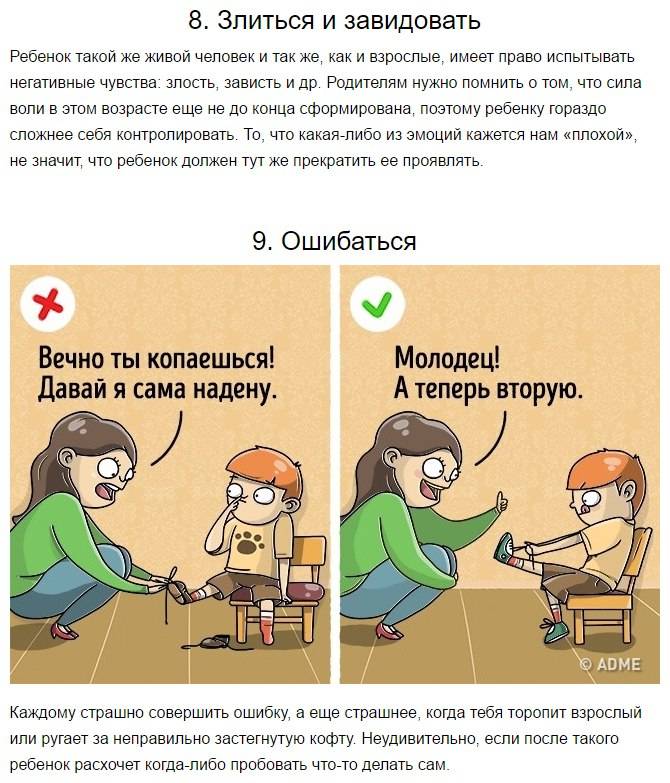 8. Злиться и завидовать

Ребенок такой же живой человек и так же, как и взрослые, имеет право испытывать негативные чувства: злость, зависть и др. Родителям нужно помнить о том, что сила воли в этом возрасте еще не до конца сформирована, поэтому ребенку гораздо сложнее себя контролировать. То, что какая-либо из эмоций кажется нам «плохой», не значит, что ребенок должен тут же прекратить ее проявлять.

9. Ошибаться

Вечно ты копаешься! Давай я сама надену.

Молодец! А теперь вторую.

© ADME

Каждому страшно совершить ошибку, а еще страшнее, когда тебя торопит взрослый или ругает за неправильно застегнутую кофту. Неудивительно, если после такого ребенок расхочет когда-либо пробовать что-то делать сам.