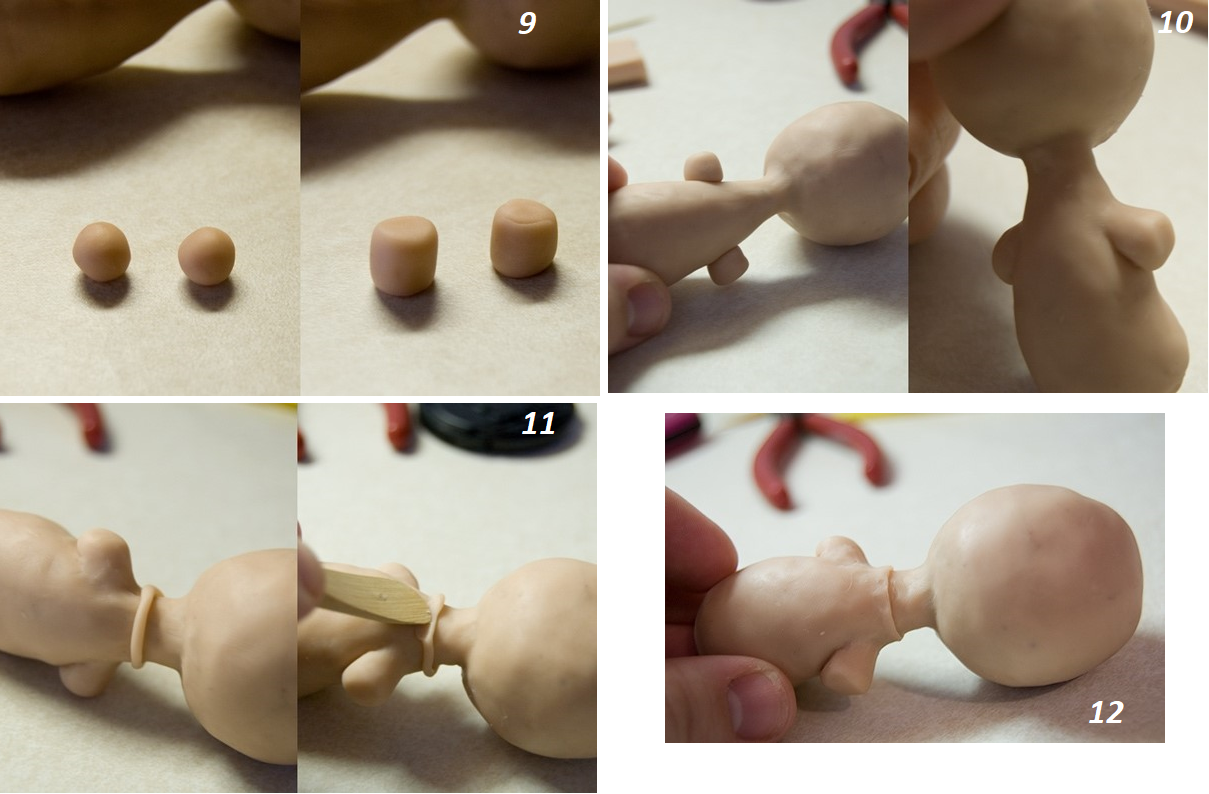 9

10

11

12