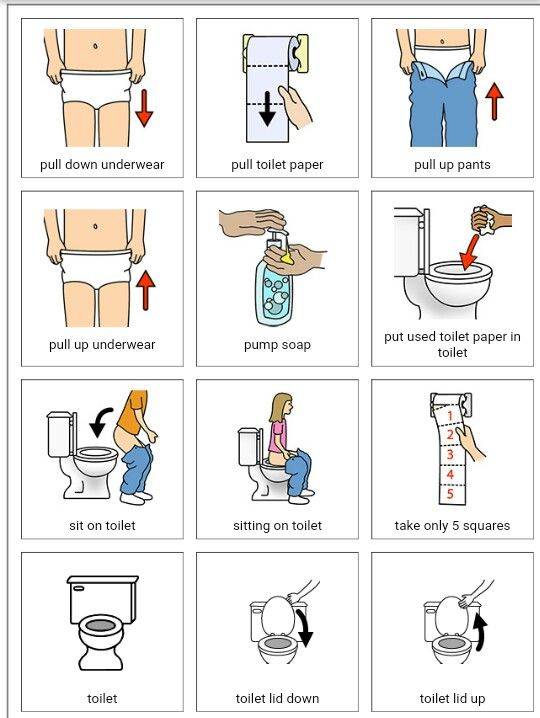 pull down underwear

pull toilet paper

pull up pants

pull up underwear

pump soap

put used toilet paper in toilet

sit on toilet

sitting on toilet

1
2
3
4
5
take only 5 squares

toilet

toilet lid down

toilet lid up